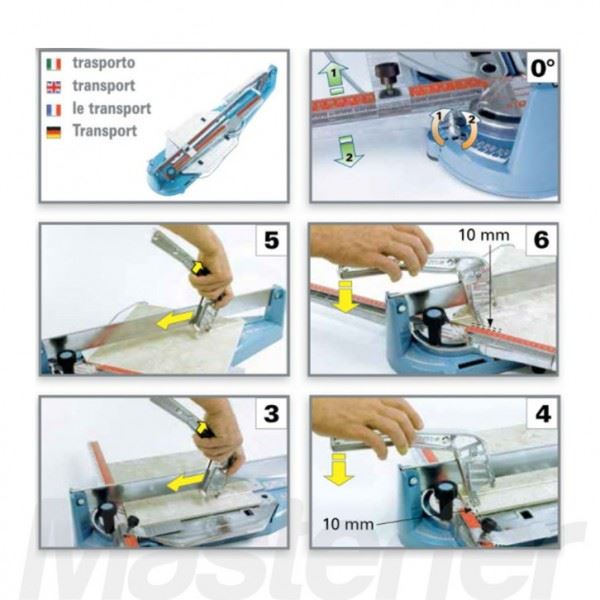 trasporto
transport
le transport
Transport

0°
1
2
1
2

5

10 mm
6

3

4
10 mm

Mastener